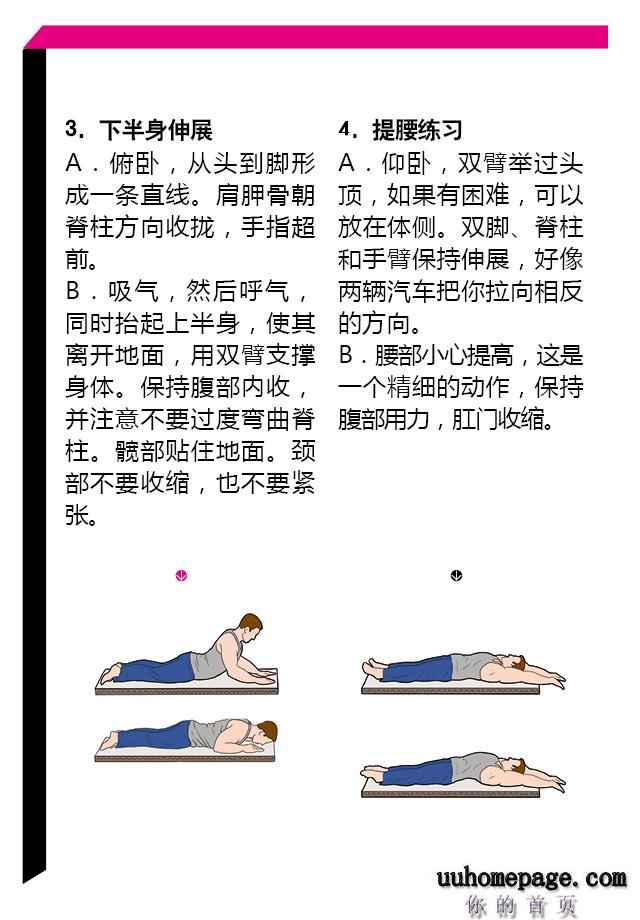 3．下半身伸展

A．俯卧，从头到脚形成一条直线。肩胛骨朝脊柱方向收拢，手指超前。

B．吸气，然后呼气，同时抬起上半身，使其离开地面，用双臂支撑身体。保持腹部内收，并注意不要过度弯曲脊柱。髋部贴住地面。颈部不要收缩，也不要紧张。

4．提腰练习

A．仰卧，双臂举过头顶，如果有困难，可以放在体侧。双脚、脊柱和手臂保持伸展，好像两辆汽车把你拉向相反的方向。

B．腰部小心提高，这是一个精细的动作，保持腹部用力，肛门收缩。

uuhomepage.com
你的首页